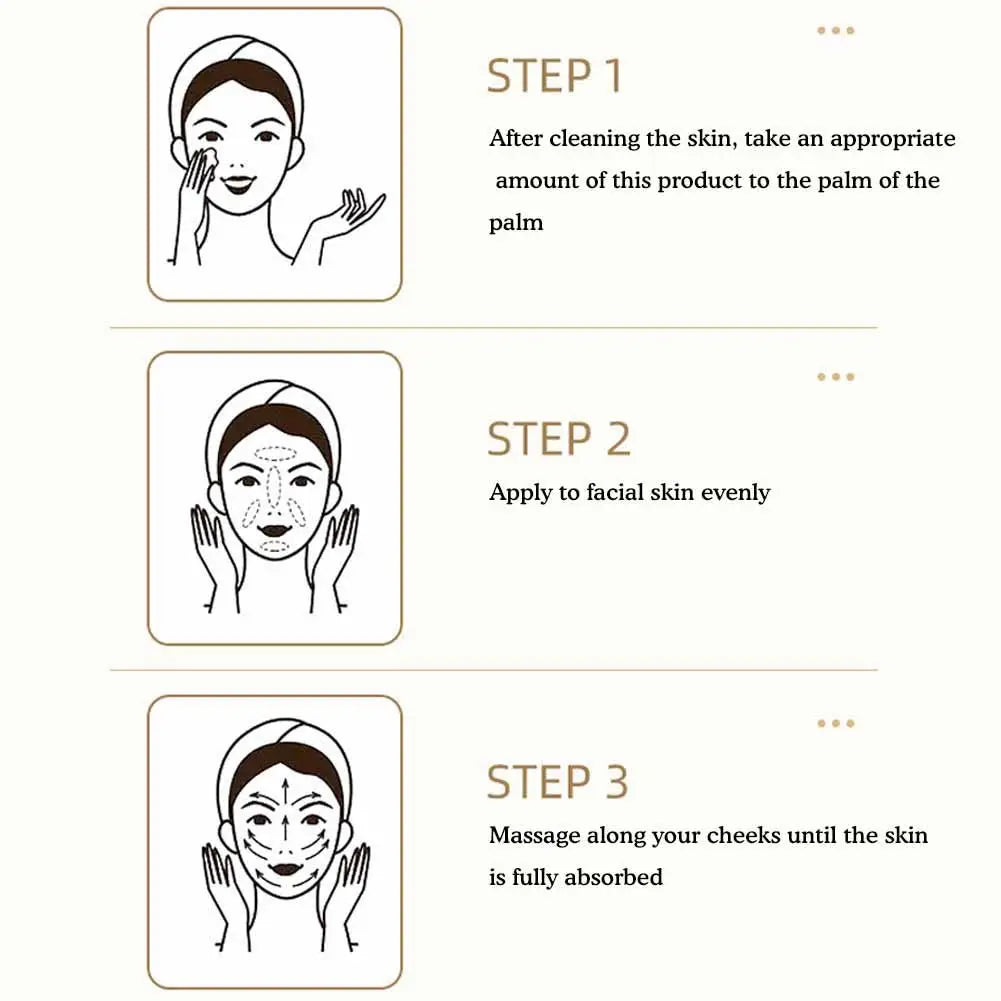 STEP 1

After cleaning the skin, take an appropriate amount of this product to the palm of the palm

STEP 2

Apply to facial skin evenly

STEP 3

Massage along your cheeks until the skin is fully absorbed